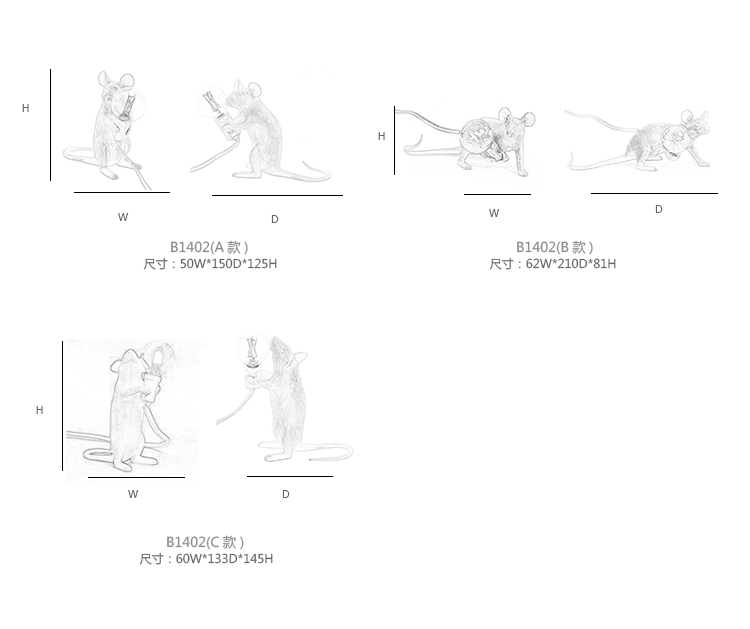 H

W

D

B1402(A 款 )
尺寸：50W*150D*125H

H

W

D

B1402(B 款 )
尺寸：62W*210D*81H

H

W

D

B1402(C 款 )
尺寸：60W*133D*145H