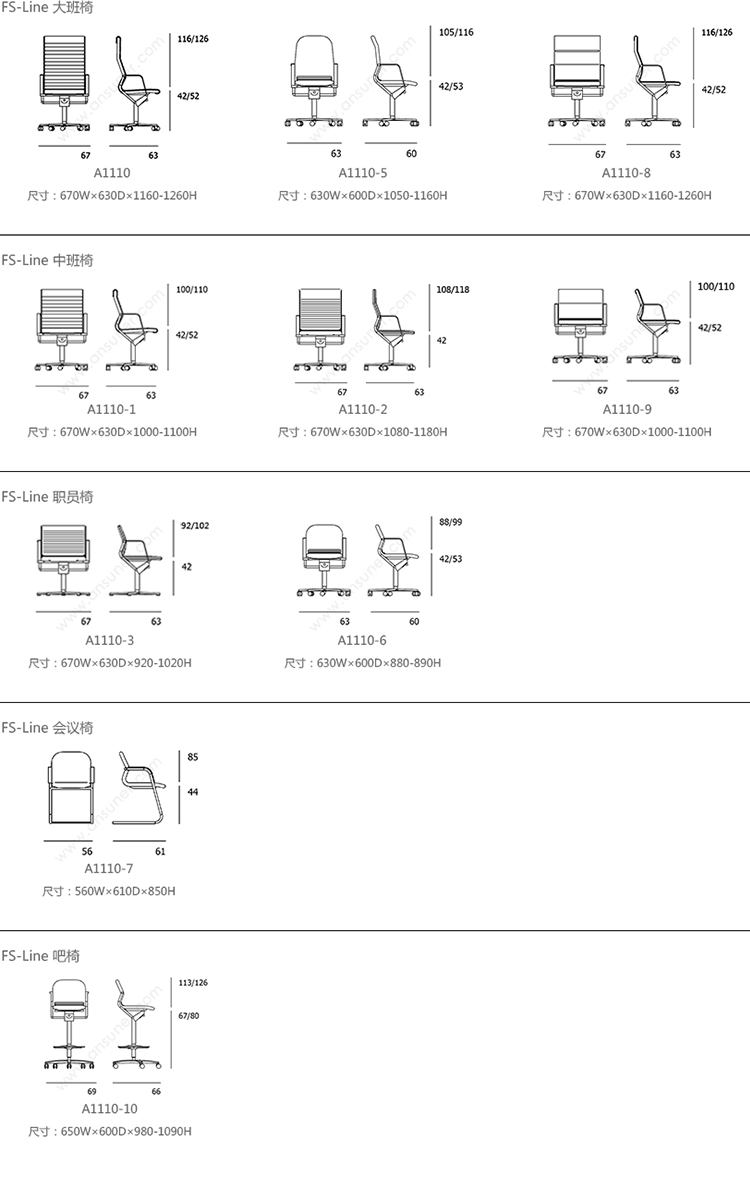 FS-Line 大班椅

116/126
42/52
67 63
A1110
尺寸：670W×630D×1160-1260H

105/116
42/53
63 60
A1110-5
尺寸：630W×600D×1050-1160H

116/126
42/52
67 63
A1110-8
尺寸：670W×630D×1160-1260H

FS-Line 中班椅

100/110
42/52
67 63
A1110-1
尺寸：670W×630D×1000-1100H

108/118
42
67 63
A1110-2
尺寸：670W×630D×1080-1180H

100/110
42/52
67 63
A1110-9
尺寸：670W×630D×1000-1100H

FS-Line 职员椅

92/102
42
67 63
A1110-3
尺寸：670W×630D×920-1020H

88/99
42/53
63 60
A1110-6
尺寸：630W×600D×880-890H

FS-Line 会议椅

85
44
56 61
A1110-7
尺寸：560W×610D×850H

FS-Line 吧椅

113/126
67/80
69 66
A1110-10
尺寸：650W×600D×980-1090H