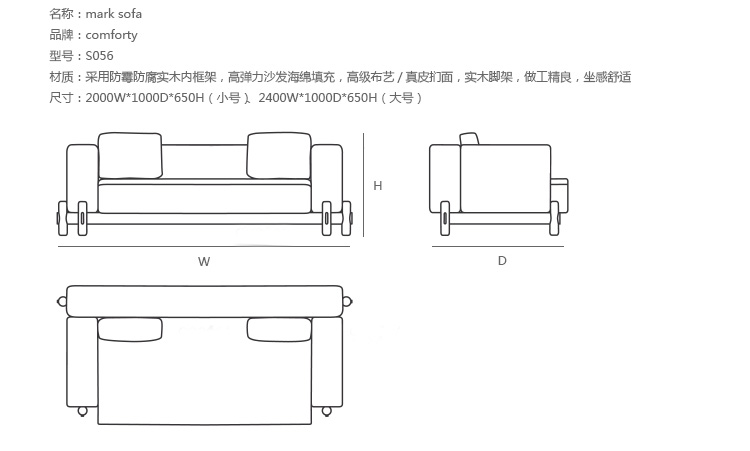 名称：mark sofa
品牌：comforty
型号：S056
材质：采用防霉防腐实木内框架，高弹力沙发海绵填充，高级布艺 / 真皮扪面，实木脚架，做工精良，坐感舒适
尺寸：2000W*1000D*650H（小号）、2400W*1000D*650H（大号）

H

W

D