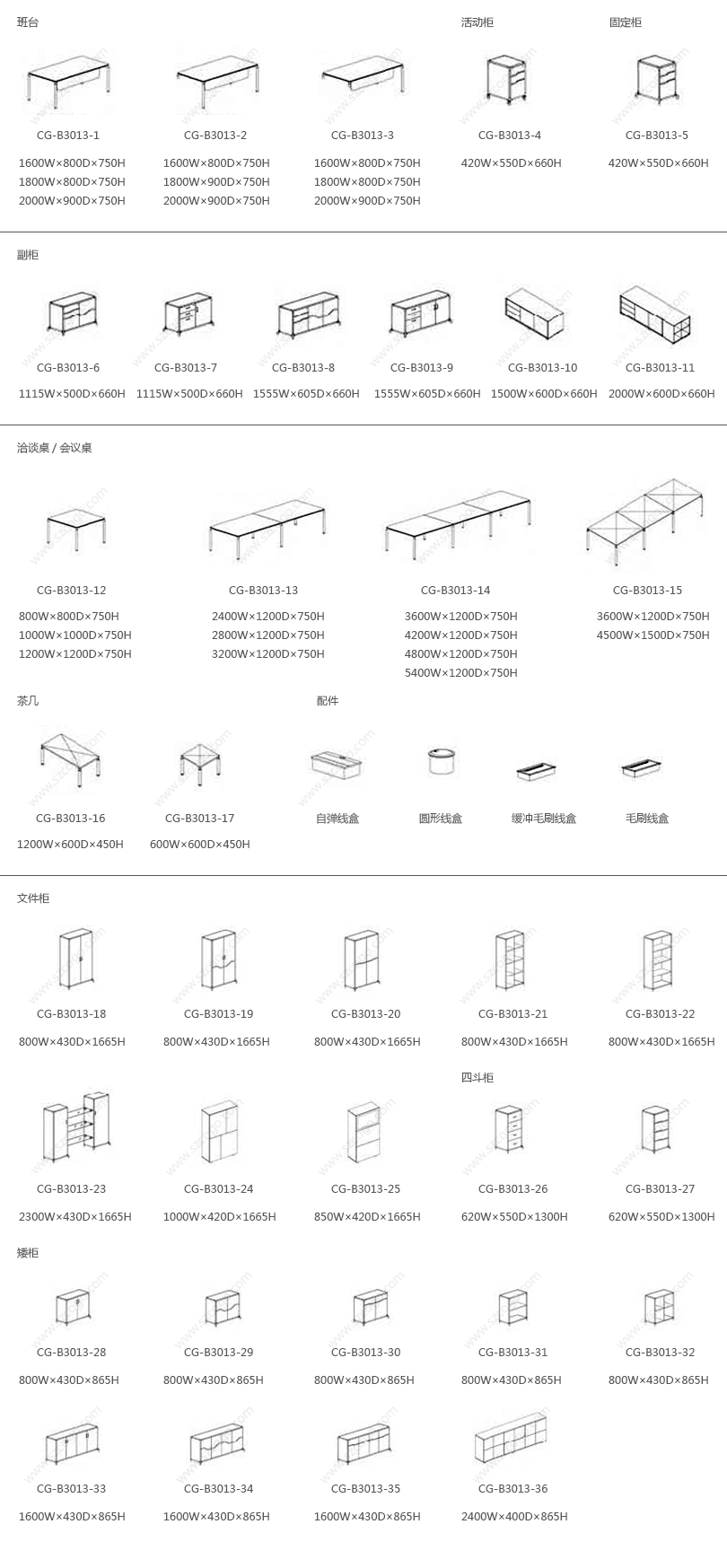 班台

CG-B3013-1
1600W×800D×750H
1800W×800D×750H
2000W×900D×750H

CG-B3013-2
1600W×800D×750H
1800W×900D×750H
2000W×900D×750H

CG-B3013-3
1600W×800D×750H
1800W×800D×750H
2000W×900D×750H

活动柜

CG-B3013-4
420W×550D×660H

固定柜

CG-B3013-5
420W×550D×660H

副柜

CG-B3013-6
1115W×500D×660H

CG-B3013-7
1115W×500D×660H

CG-B3013-8
1555W×605D×660H

CG-B3013-9
1555W×605D×660H

CG-B3013-10
1500W×600D×660H

CG-B3013-11
2000W×600D×660H

洽谈桌 / 会议桌

CG-B3013-12
800W×800D×750H
1000W×1000D×750H
1200W×1200D×750H

CG-B3013-13
2400W×1200D×750H
2800W×1200D×750H
3200W×1200D×750H

CG-B3013-14
3600W×1200D×750H
4200W×1200D×750H
4800W×1200D×750H
5400W×1200D×750H

CG-B3013-15
3600W×1200D×750H
4500W×1500D×750H

茶几

CG-B3013-16
1200W×600D×450H

CG-B3013-17
600W×600D×450H

配件

自弹线盒

圆形线盒

缓冲毛刷线盒

毛刷线盒

文件柜

CG-B3013-18
800W×430D×1665H

CG-B3013-19
800W×430D×1665H

CG-B3013-20
800W×430D×1665H

CG-B3013-21
800W×430D×1665H

CG-B3013-22
800W×430D×1665H

CG-B3013-23
2300W×430D×1665H

CG-B3013-24
1000W×420D×1665H

CG-B3013-25
850W×420D×1665H

四斗柜

CG-B3013-26
620W×550D×1300H

CG-B3013-27
620W×550D×1300H

矮柜

CG-B3013-28
800W×430D×865H

CG-B3013-29
800W×430D×865H

CG-B3013-30
800W×430D×865H

CG-B3013-31
800W×430D×865H

CG-B3013-32
800W×430D×865H

CG-B3013-33
1600W×430D×865H

CG-B3013-34
1600W×430D×865H

CG-B3013-35
1600W×430D×865H

CG-B3013-36
2400W×400D×865H